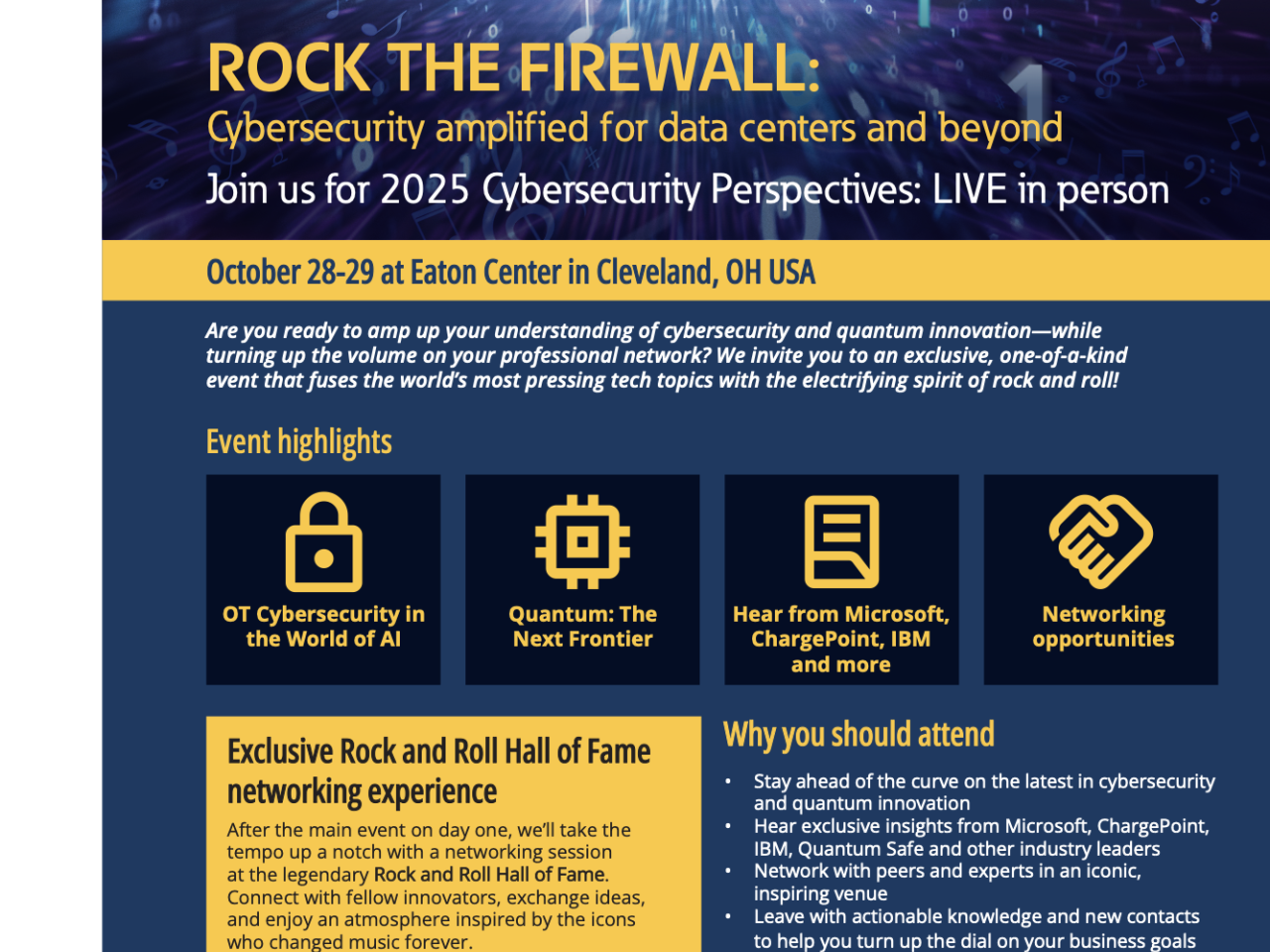 ROCK THE FIREWALL:
Cybersecurity amplified for data centers and beyond
Join us for 2025 Cybersecurity Perspectives: LIVE in person

October 28-29 at Eaton Center in Cleveland, OH USA

Are you ready to amp up your understanding of cybersecurity and quantum innovation—while turning up the volume on your professional network? We invite you to an exclusive, one-of-a-kind event that fuses the world's most pressing tech topics with the electrifying spirit of rock and roll!

Event highlights

OT Cybersecurity in the World of AI

Quantum: The Next Frontier

Hear from Microsoft, ChargePoint, IBM and more

Networking opportunities

Exclusive Rock and Roll Hall of Fame networking experience

After the main event on day one, we'll take the tempo up a notch with a networking session at the legendary Rock and Roll Hall of Fame. Connect with fellow innovators, exchange ideas, and enjoy an atmosphere inspired by the icons who changed music forever.

Why you should attend

• Stay ahead of the curve on the latest in cybersecurity and quantum innovation
• Hear exclusive insights from Microsoft, ChargePoint, IBM, Quantum Safe and other industry leaders
• Network with peers and experts in an iconic, inspiring venue
• Leave with actionable knowledge and new contacts to help you turn up the dial on your business goals